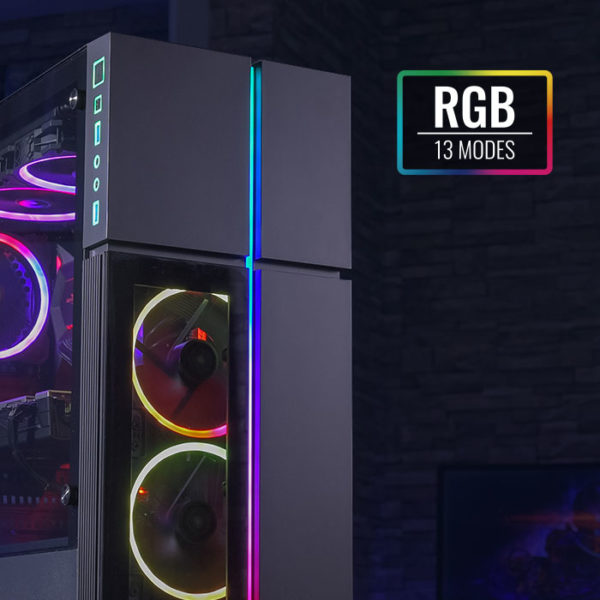 RGB
13 MODES