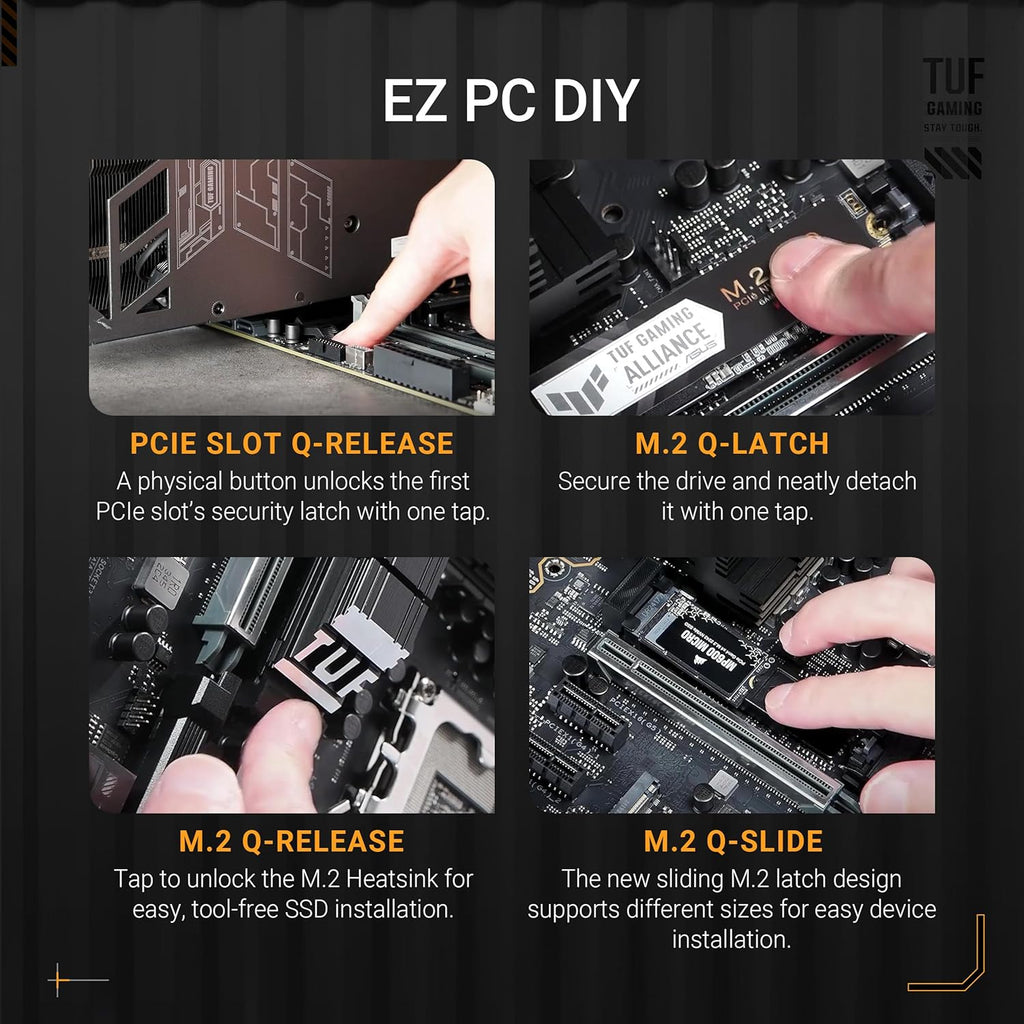 EZ PC DIY

TUF GAMING STAY TOUGH.

TUF GAMING ALLIANCE ASUS

M.2

PCIE SLOT Q-RELEASE
A physical button unlocks the first PCIe slot's security latch with one tap.

M.2 Q-LATCH
Secure the drive and neatly detach it with one tap.

TUF

MP600 MICRO

M.2 Q-RELEASE
Tap to unlock the M.2 Heatsink for easy, tool-free SSD installation.

M.2 Q-SLIDE
The new sliding M.2 latch design supports different sizes for easy device installation.