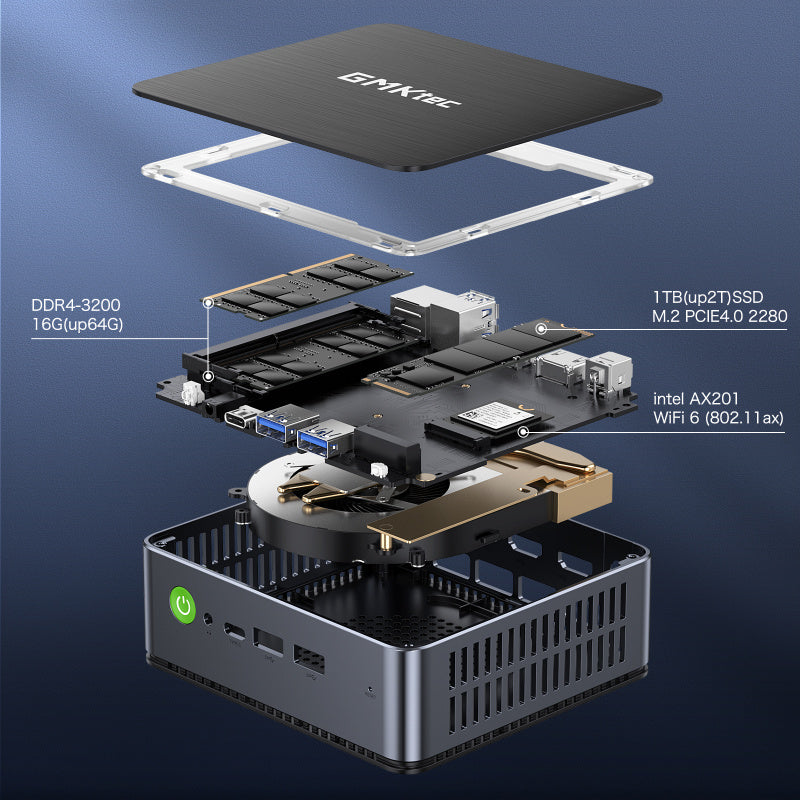 GMKtec

DDR4-3200
16G(up64G)

1TB(up2T)SSD
M.2 PCIE4.0 2280

intel AX201
WiFi 6 (802.11ax)